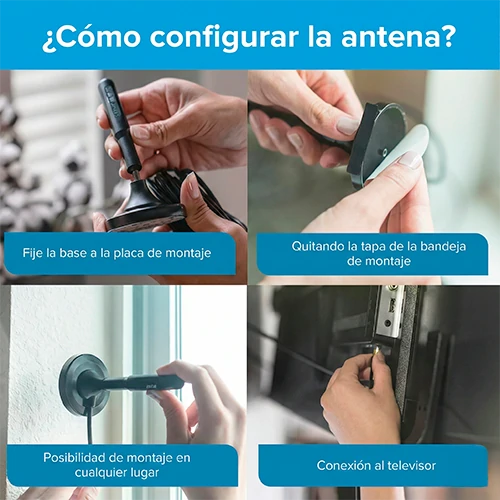 ¿Cómo configurar la antena?

Fije la base a la placa de montaje

Quitando la tapa de la bandeja de montaje

Posibilidad de montaje en cualquier lugar

Conexión al televisor